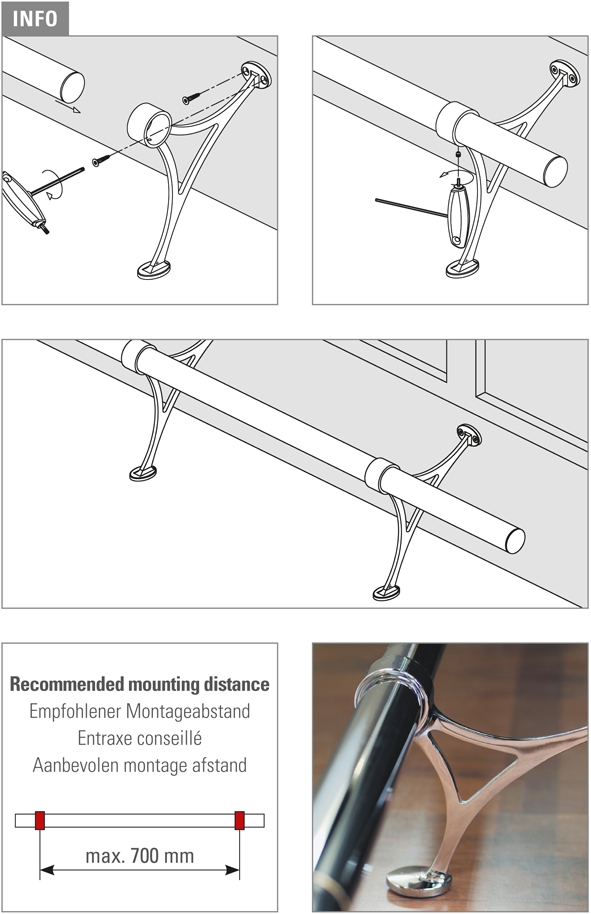 INFO

Recommended mounting distance
Empfohlener Montageabstand
Entraxe conseillé
Aanbevolen montage afstand

max. 700 mm